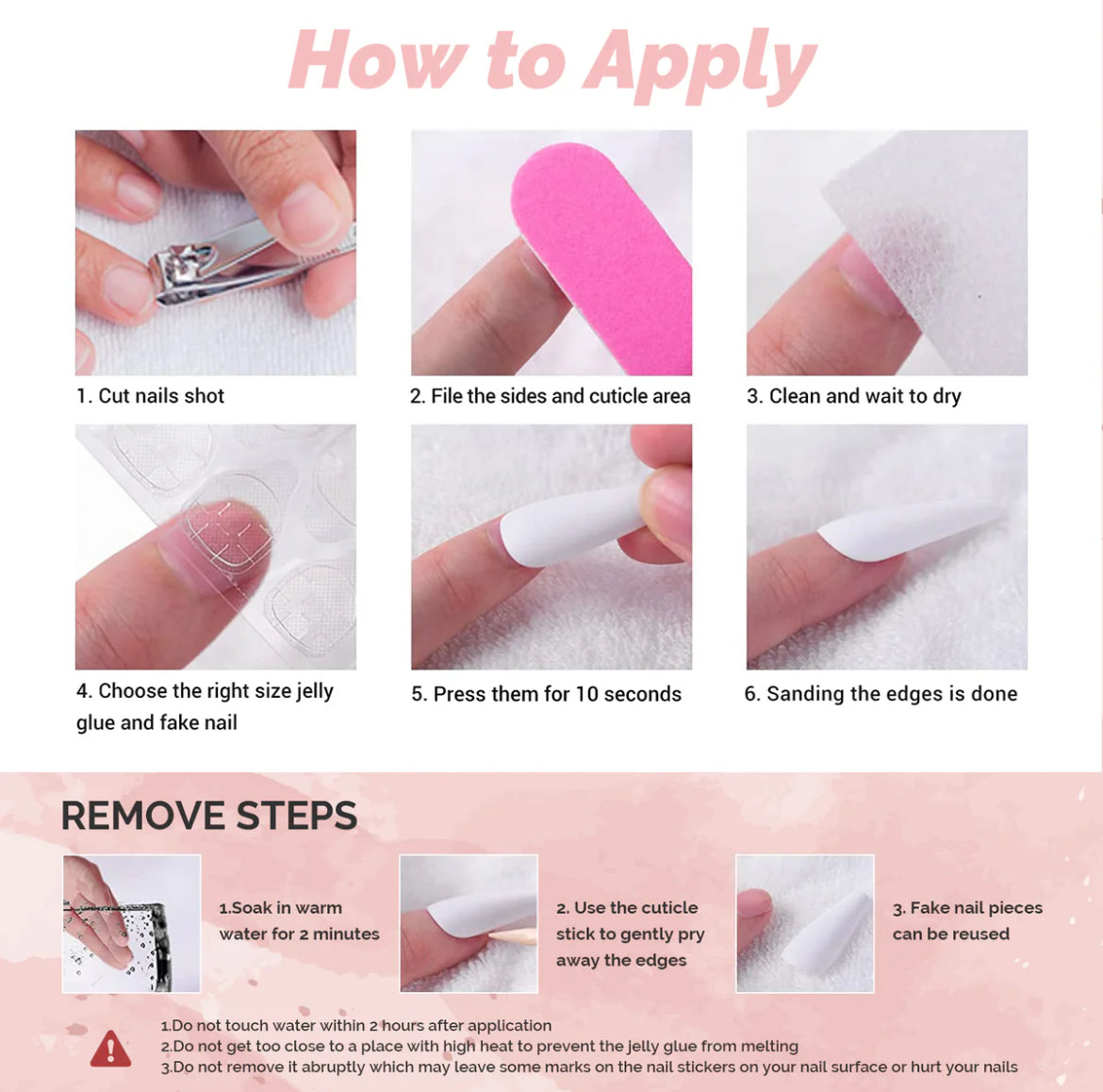 How to Apply

1. Cut nails shot

2. File the sides and cuticle area

3. Clean and wait to dry

4. Choose the right size jelly glue and fake nail

5. Press them for 10 seconds

6. Sanding the edges is done

REMOVE STEPS

1.Soak in warm water for 2 minutes

2. Use the cuticle stick to gently pry away the edges

3. Fake nail pieces can be reused

1.Do not touch water within 2 hours after application
2.Do not get too close to a place with high heat to prevent the jelly glue from melting
3.Do not remove it abruptly which may leave some marks on the nail stickers on your nail surface or hurt your nails